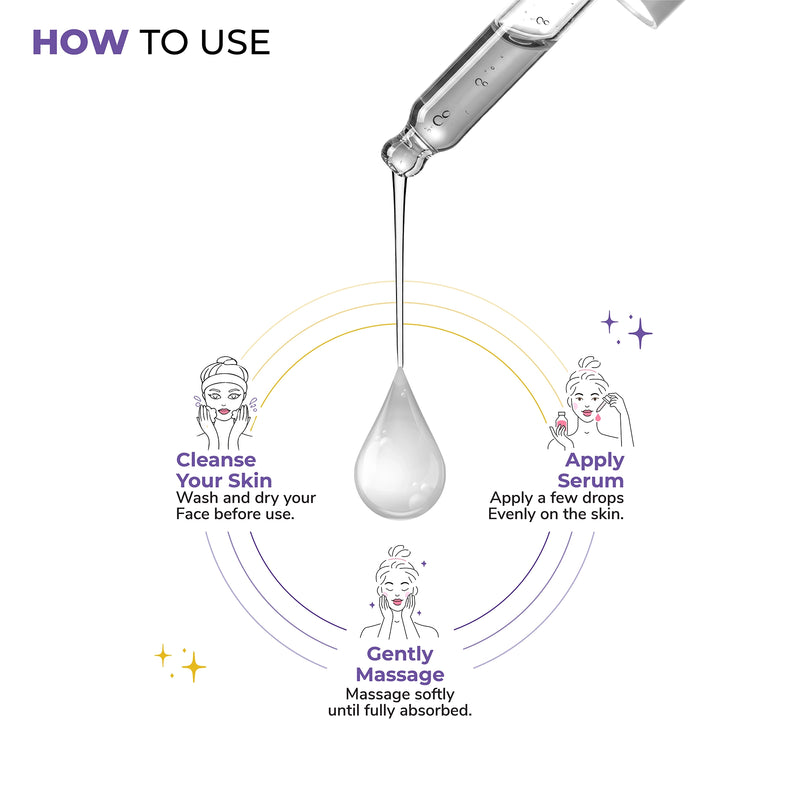 HOW TO USE

Cleanse Your Skin
Wash and dry your Face before use.

Apply Serum
Apply a few drops Evenly on the skin.

Gently Massage
Massage softly until fully absorbed.